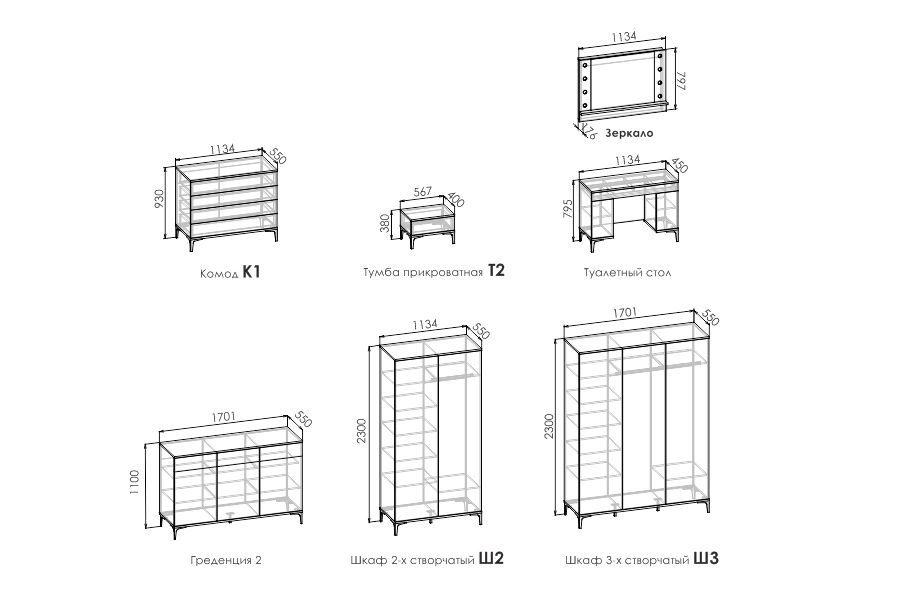 1134
797
176
Зеркало

1134
550
930
Комод К1

567
400
380
Тумба прикроватная Т2

1134
450
795
Туалетный стол

1701
550
1100
Греденция 2

1134
550
2300
Шкаф 2-х створчатый Ш2

1701
550
2300
Шкаф 3-х створчатый Ш3